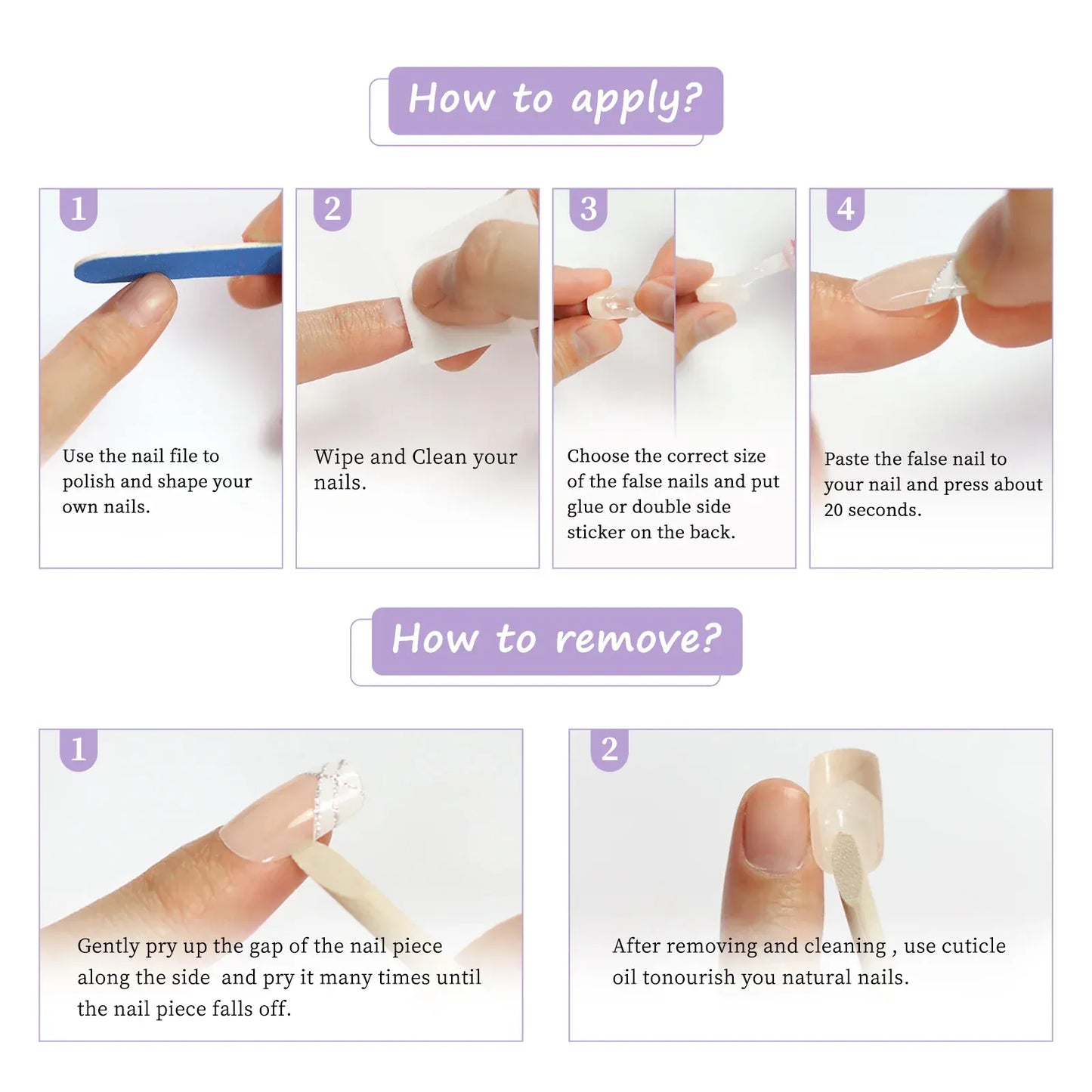 How to apply?

1

Use the nail file to polish and shape your own nails.

2

Wipe and Clean your nails.

3

Choose the correct size of the false nails and put glue or double side sticker on the back.

4

Paste the false nail to your nail and press about 20 seconds.

How to remove?

1

Gently pry up the gap of the nail piece along the side and pry it many times until the nail piece falls off.

2

After removing and cleaning , use cuticle oil tonourish you natural nails.