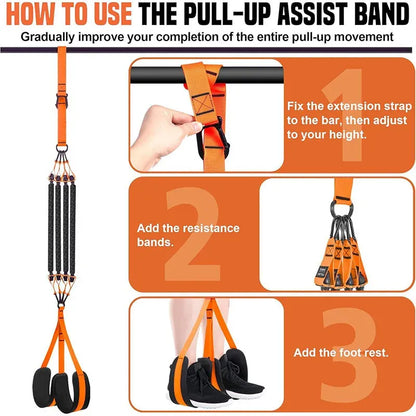 HOW TO USE THE PULL-UP ASSIST BAND

Gradually improve your completion of the entire pull-up movement

1

Fix the extension strap to the bar, then adjust to your height.

2

Add the resistance bands.

3

Add the foot rest.