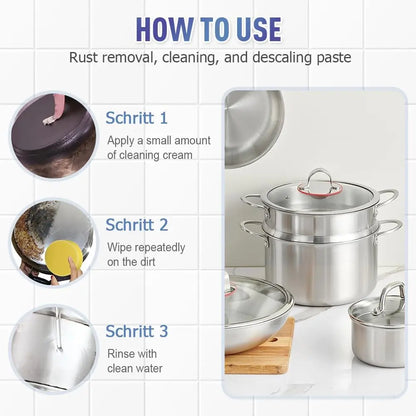 HOW TO USE

Rust removal, cleaning, and descaling paste

Schritt 1

Apply a small amount of cleaning cream

Schritt 2

Wipe repeatedly on the dirt

Schritt 3

Rinse with clean water