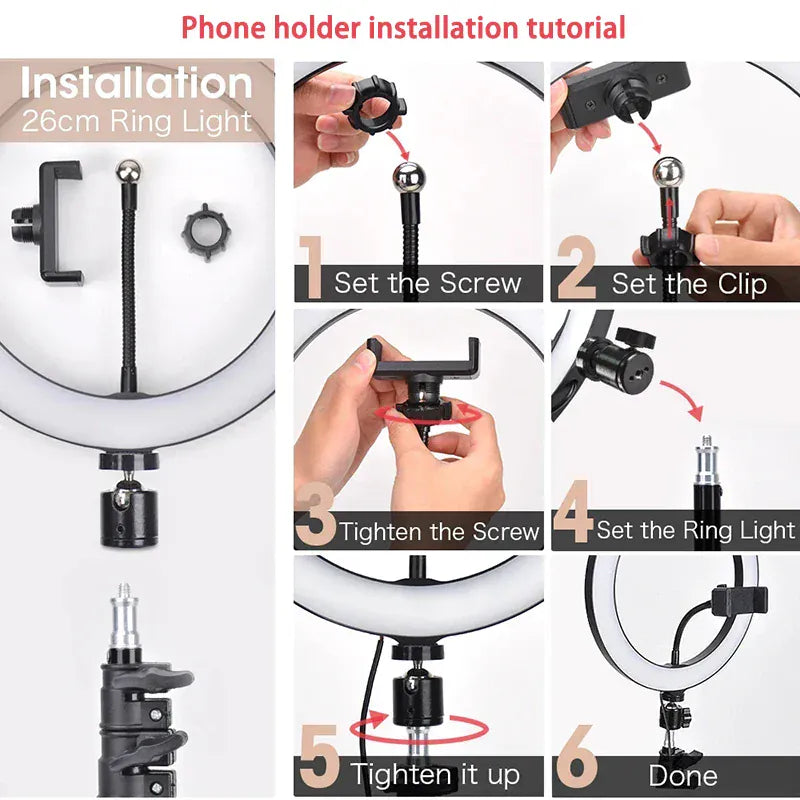 Phone holder installation tutorial

Installation
26cm Ring Light

1 Set the Screw

2 Set the Clip

3 Tighten the Screw

4 Set the Ring Light

5 Tighten it up

6 Done