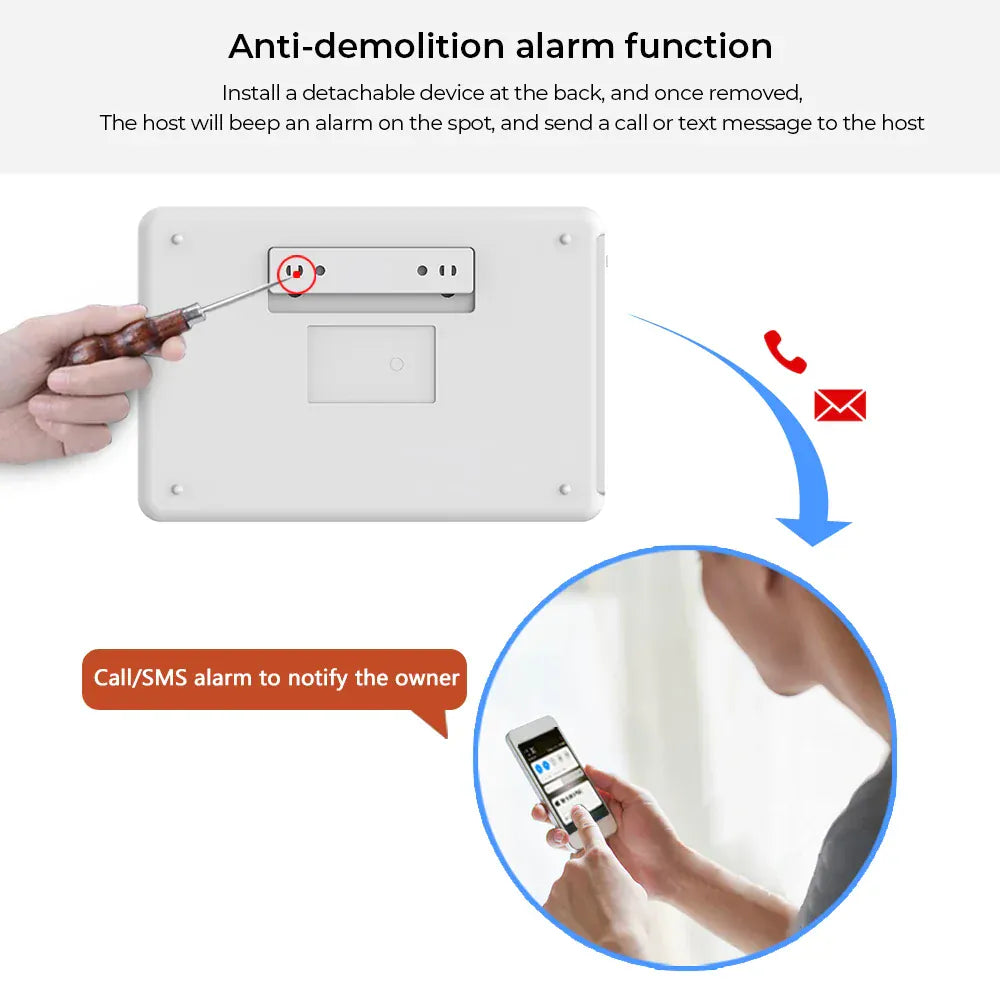 Anti-demolition alarm function

Install a detachable device at the back, and once removed, The host will beep an alarm on the spot, and send a call or text message to the host

Call/SMS alarm to notify the owner