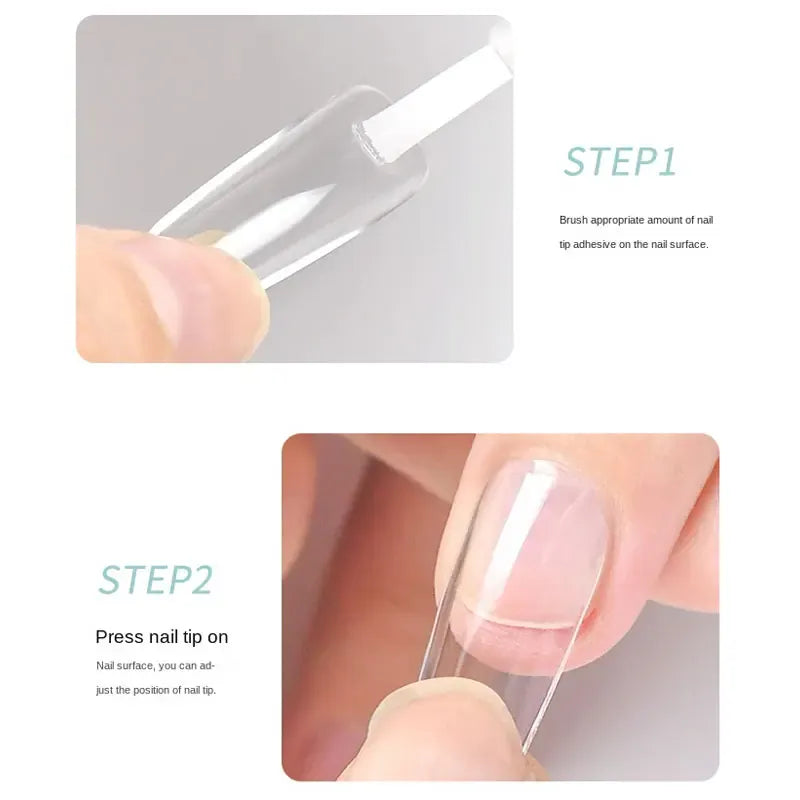 STEP1

Brush appropriate amount of nail tip adhesive on the nail surface.

STEP2

Press nail tip on

Nail surface, you can adjust the position of nail tip.