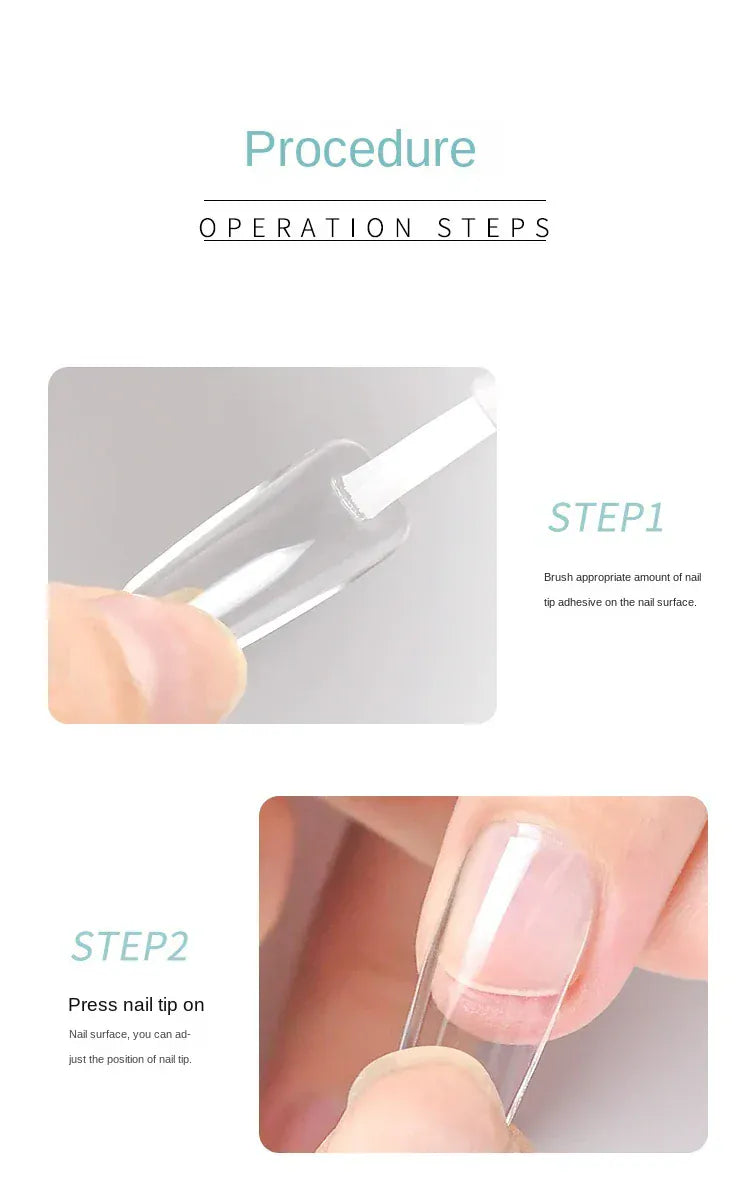 Procedure

OPERATION STEPS

STEP1

Brush appropriate amount of nail tip adhesive on the nail surface.

STEP2

Press nail tip on

Nail surface, you can adjust the position of nail tip.