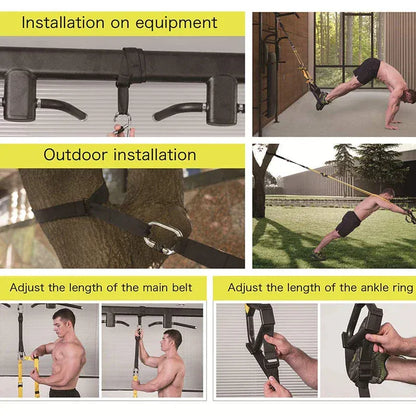 Installation on equipment

Outdoor installation

Adjust the length of the main belt

Adjust the length of the ankle ring