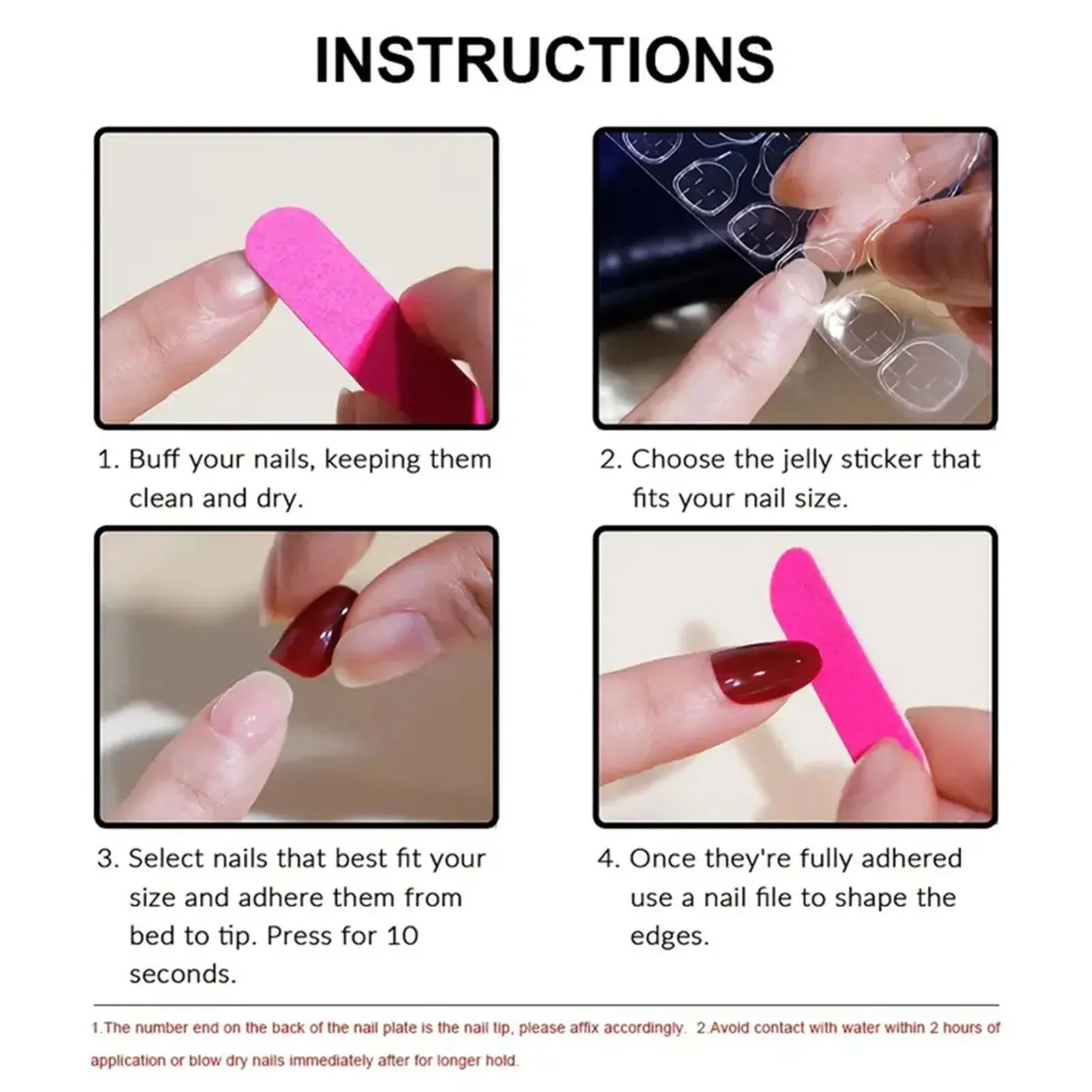 INSTRUCTIONS

1. Buff your nails, keeping them clean and dry.

2. Choose the jelly sticker that fits your nail size.

3. Select nails that best fit your size and adhere them from bed to tip. Press for 10 seconds.

4. Once they're fully adhered use a nail file to shape the edges.

1.The number end on the back of the nail plate is the nail tip, please affix accordingly. 2.Avoid contact with water within 2 hours of application or blow dry nails immediately after for longer hold.