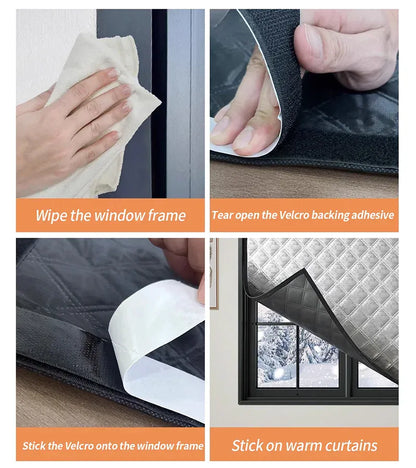 Wipe the window frame

Tear open the Velcro backing adhesive

Stick the Velcro onto the window frame

Stick on warm curtains